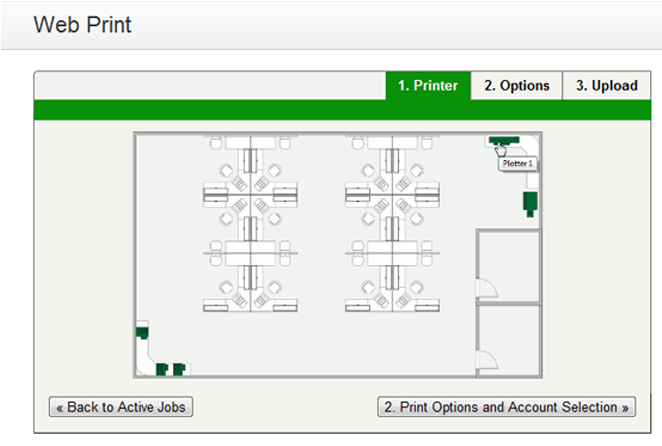 Web Print

1. Printer
2. Options
3. Upload

Plotter 1

« Back to Active Jobs

2. Print Options and Account Selection »